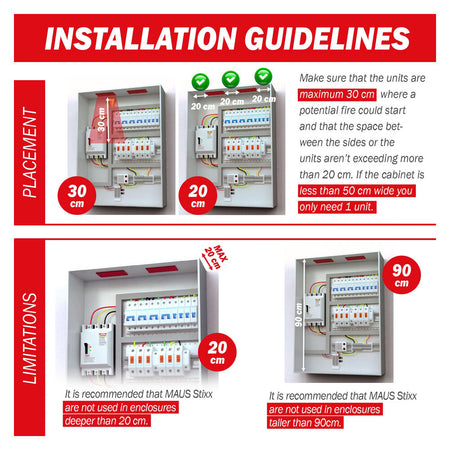 INSTALLATION GUIDELINES

PLACEMENT

30 cm

30 cm

20 cm
20 cm
20 cm

20 cm

Make sure that the units are maximum 30 cm where a potential fire could start and that the space between the sides or the units aren't exceeding more than 20 cm. If the cabinet is less than 50 cm wide you only need 1 unit.

LIMITATIONS

MAX 20 cm

20 cm

It is recommended that MAUS Stixx are not used in enclosures deeper than 20 cm.

90 cm

90 cm

It is recommended that MAUS Stixx are not used in enclosures taller than 90cm.