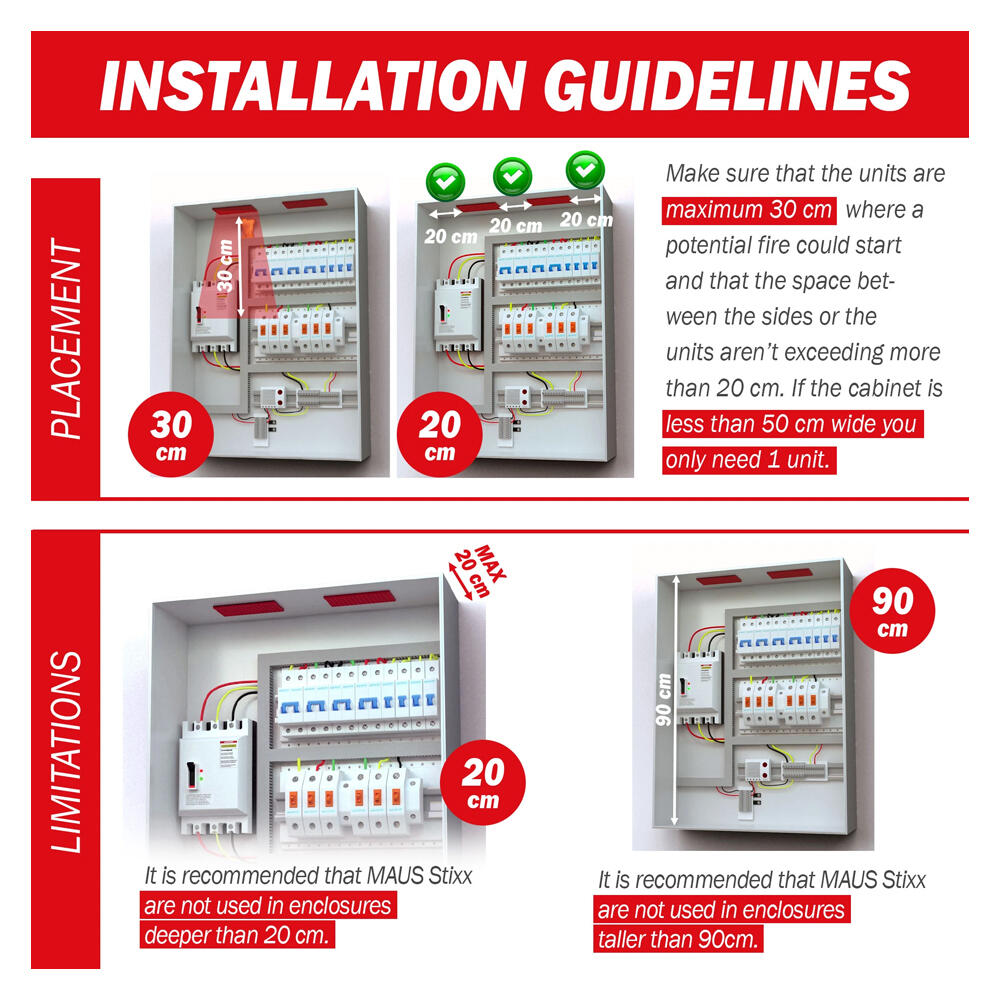 INSTALLATION GUIDELINES

PLACEMENT

30 cm

30 cm

20 cm 20 cm 20 cm

20 cm

Make sure that the units are maximum 30 cm where a potential fire could start and that the space between the sides or the units aren't exceeding more than 20 cm. If the cabinet is less than 50 cm wide you only need 1 unit.

LIMITATIONS

MAX 20 cm

20 cm

It is recommended that MAUS Stixx are not used in enclosures deeper than 20 cm.

90 cm

90 cm

It is recommended that MAUS Stixx are not used in enclosures taller than 90cm.